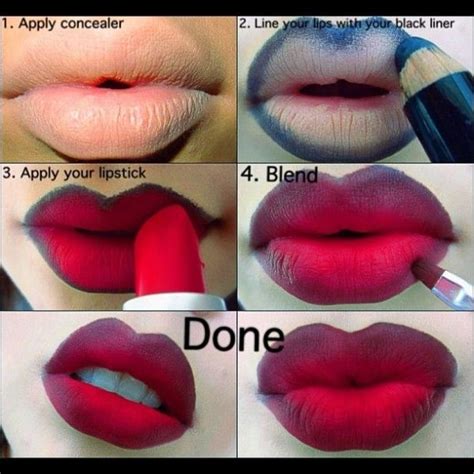 1. Apply concealer

2. Line your lips with your black liner

3. Apply your lipstick

4. Blend

Done