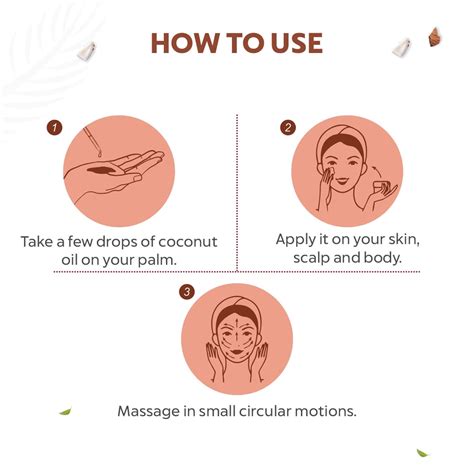 HOW TO USE

1

Take a few drops of coconut oil on your palm.

2

Apply it on your skin, scalp and body.

3

Massage in small circular motions.