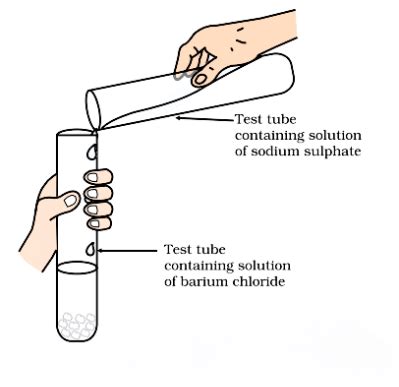 Test tube containing solution of sodium sulphate

Test tube containing solution of barium chloride