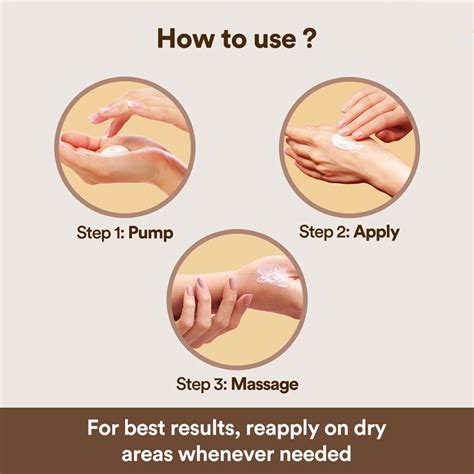 How to use ?

Step 1: Pump

Step 2: Apply

Step 3: Massage

For best results, reapply on dry areas whenever needed