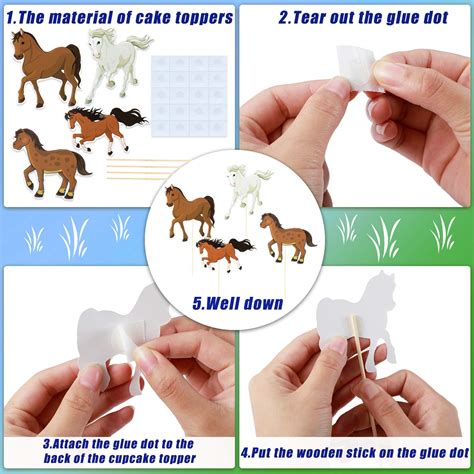 1.The material of cake toppers

2.Tear out the glue dot

5.Well down

3.Attach the glue dot to the back of the cupcake topper

4.Put the wooden stick on the glue dot