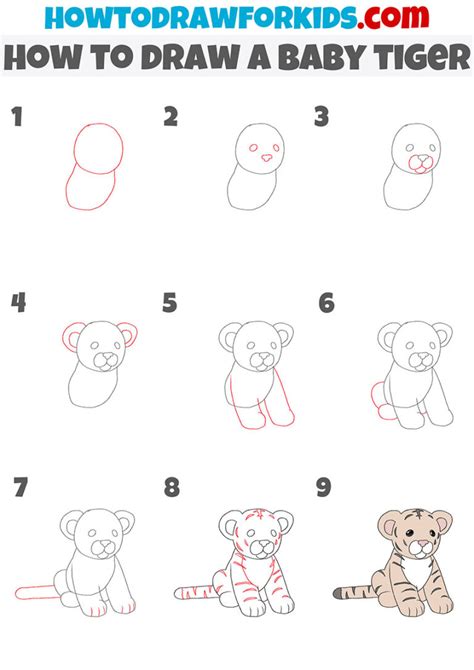 HOWTODRAWFORKIDS.com
HOW TO DRAW A BABY TIGER

1

2

3

4

5

6

7

8

9