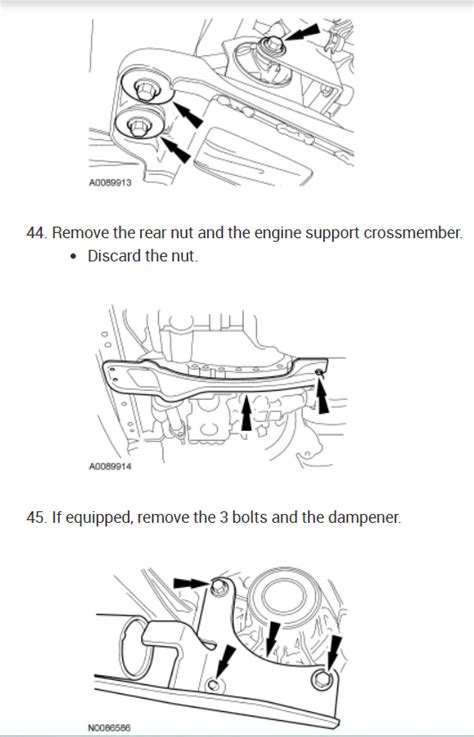 A0089913

44. Remove the rear nut and the engine support crossmember.
• Discard the nut.

A0089914

45. If equipped, remove the 3 bolts and the dampener.

N0086586