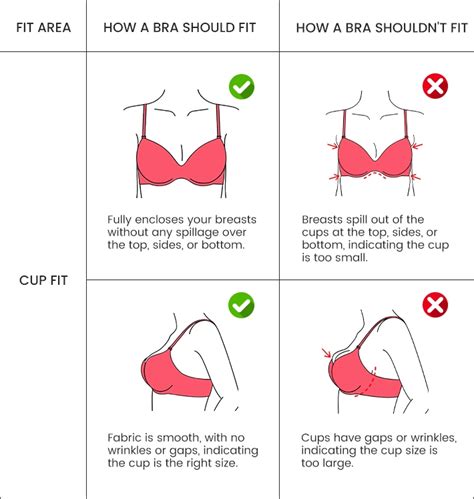 | FIT AREA | HOW A BRA SHOULD FIT | HOW A BRA SHOULDN'T FIT |
|---|---|---|
| CUP FIT | Fully encloses your breasts without any spillage over the top, sides, or bottom. | Breasts spill out of the cups at the top, sides, or bottom, indicating the cup is too small. |
| | Fabric is smooth, with no wrinkles or gaps, indicating the cup is the right size. | Cups have gaps or wrinkles, indicating the cup size is too large. |