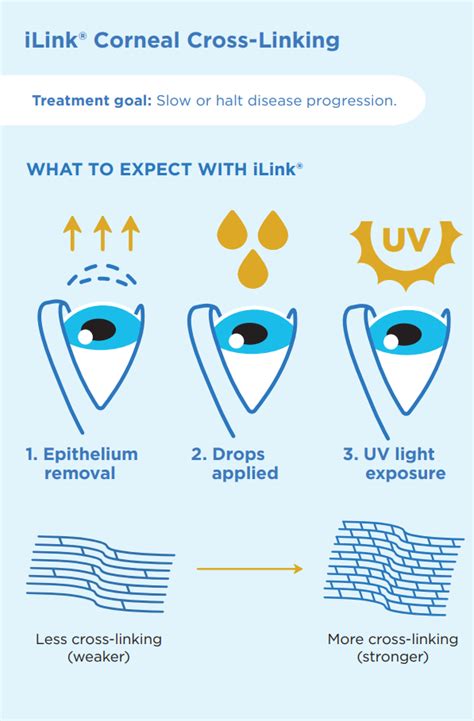 iLink® Corneal Cross-Linking

Treatment goal: Slow or halt disease progression.

WHAT TO EXPECT WITH iLink®

UV

1. Epithelium removal

2. Drops applied

3. UV light exposure

Less cross-linking (weaker)

More cross-linking (stronger)