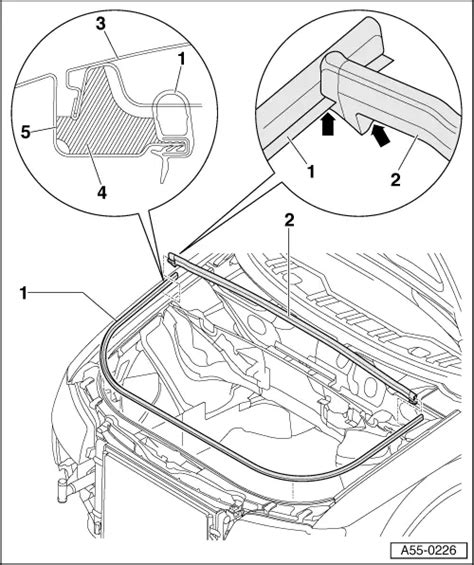 3
1
5
4
1
2
2
1
A55-0226