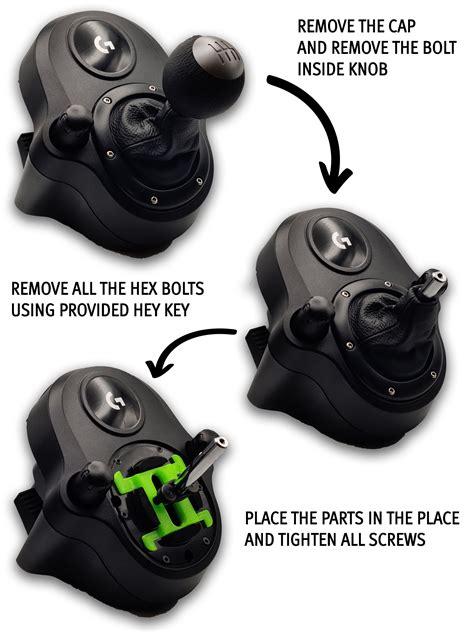 REMOVE THE CAP AND REMOVE THE BOLT INSIDE KNOB

REMOVE ALL THE HEX BOLTS USING PROVIDED HEY KEY

PLACE THE PARTS IN THE PLACE AND TIGHTEN ALL SCREWS