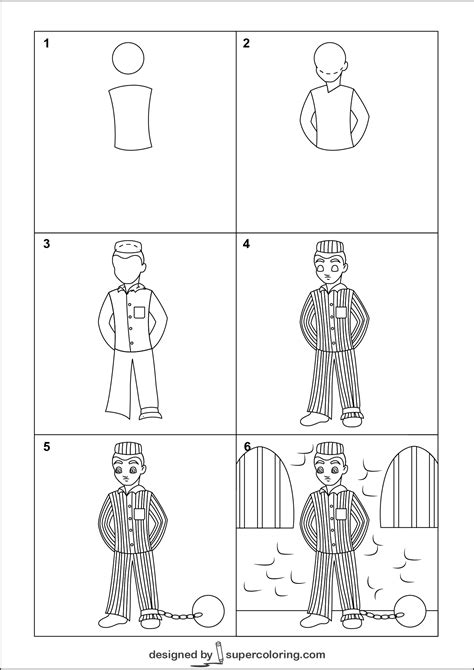 1

2

3

4

5

6

designed by supercoloring.com