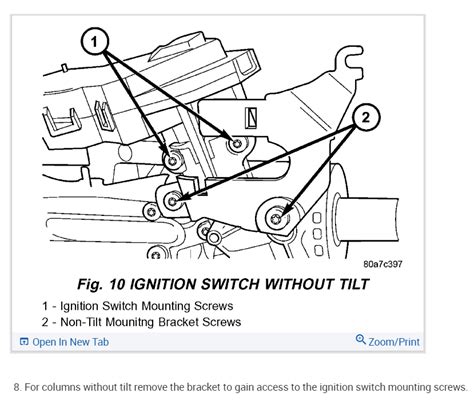 1

2

80a7c397

Fig. 10 IGNITION SWITCH WITHOUT TILT

1 - Ignition Switch Mounting Screws
2 - Non-Tilt Mounitng Bracket Screws

Open In New Tab

Zoom/Print

8. For columns without tilt remove the bracket to gain access to the ignition switch mounting screws.