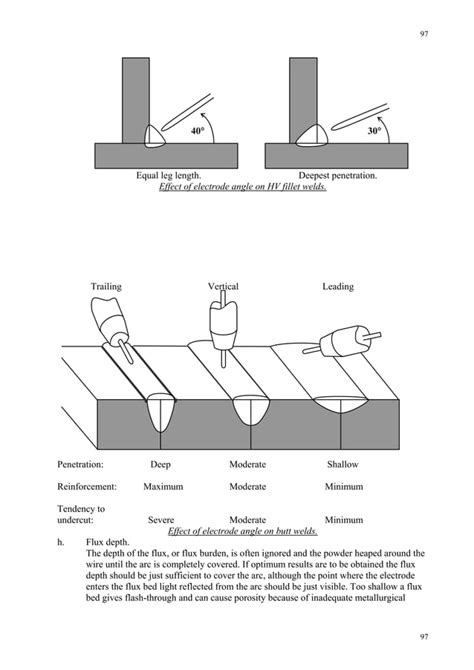 97

40°

30°

Equal leg length.

Deepest penetration.

Effect of electrode angle on HV fillet welds.

Trailing

Vertical

Leading

| Penetration: | Deep | Moderate | Shallow |
|---|---|---|---|
| Reinforcement: | Maximum | Moderate | Minimum |
| Tendency to undercut: | Severe | Moderate | Minimum |

Effect of electrode angle on butt welds.

h. Flux depth.
The depth of the flux, or flux burden, is often ignored and the powder heaped around the wire until the arc is completely covered. If optimum results are to be obtained the flux depth should be just sufficient to cover the arc, although the point where the electrode enters the flux bed light reflected from the arc should be just visible. Too shallow a flux bed gives flash-through and can cause porosity because of inadequate metallurgical

97