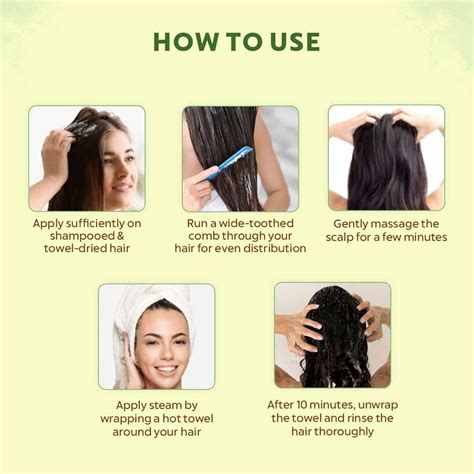 HOW TO USE

Apply sufficiently on shampooed & towel-dried hair

Run a wide-toothed comb through your hair for even distribution

Gently massage the scalp for a few minutes

Apply steam by wrapping a hot towel around your hair

After 10 minutes, unwrap the towel and rinse the hair thoroughly