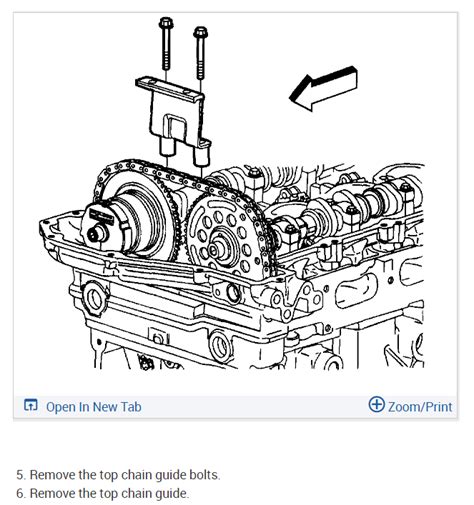 Open In New Tab

Zoom/Print

5. Remove the top chain guide bolts.
6. Remove the top chain guide.