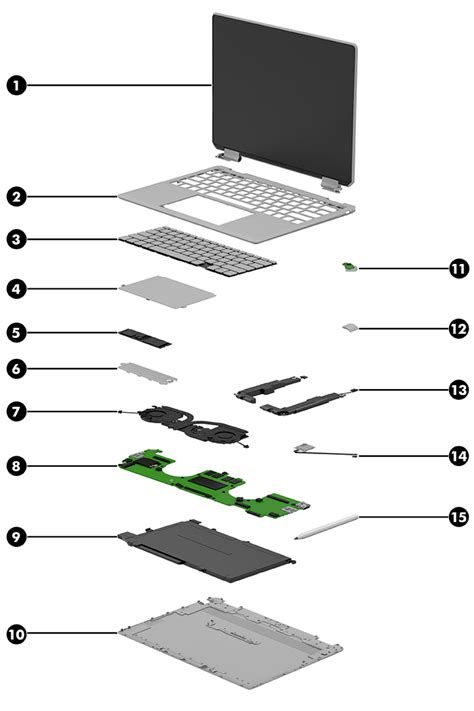 1
2
3
4
5
6
7
8
9
10
11
12
13
14
15