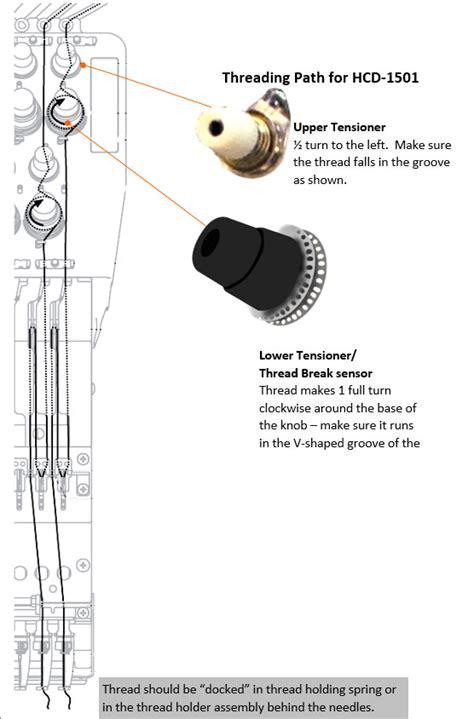 Threading Path for HCD-1501

Upper Tensioner
½ turn to the left. Make sure the thread falls in the groove as shown.

Lower Tensioner/
Thread Break sensor
Thread makes 1 full turn clockwise around the base of the knob – make sure it runs in the V-shaped groove of the

Thread should be “docked” in thread holding spring or in the thread holder assembly behind the needles.