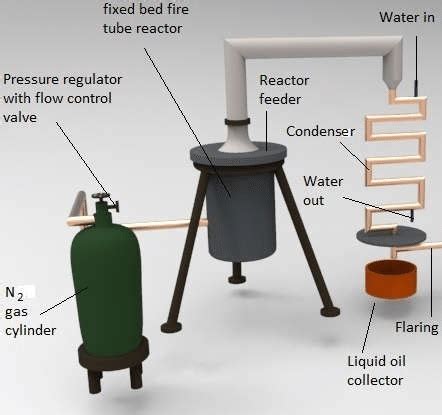 fixed bed fire tube reactor

Water in

Pressure regulator with flow control valve

Reactor feeder

Condenser

Water out

$N_2$ gas cylinder

Flaring

Liquid oil collector