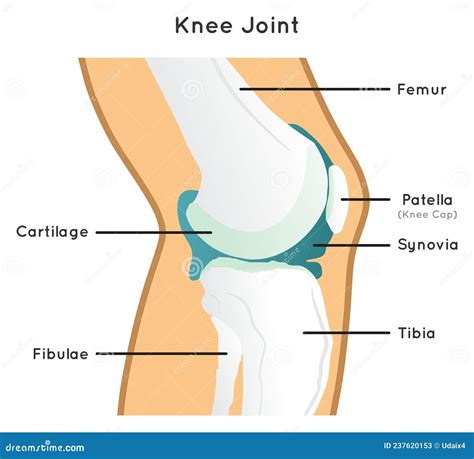 Knee Joint

Femur

Patella
(Knee Cap)

Cartilage

Synovia

Tibia

Fibulae

dreamstime.com

ID 237620153 © Udaix4