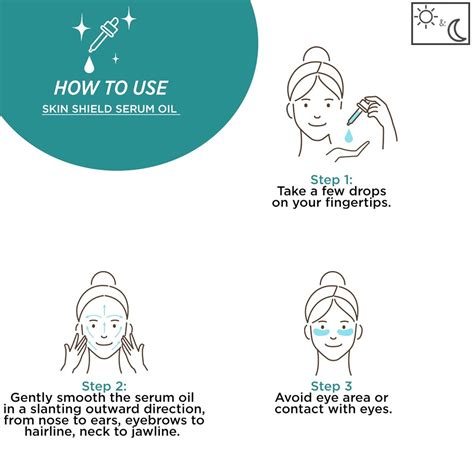 HOW TO USE
SKIN SHIELD SERUM OIL

&

Step 1:
Take a few drops on your fingertips.

Step 2:
Gently smooth the serum oil in a slanting outward direction, from nose to ears, eyebrows to hairline, neck to jawline.

Step 3
Avoid eye area or contact with eyes.