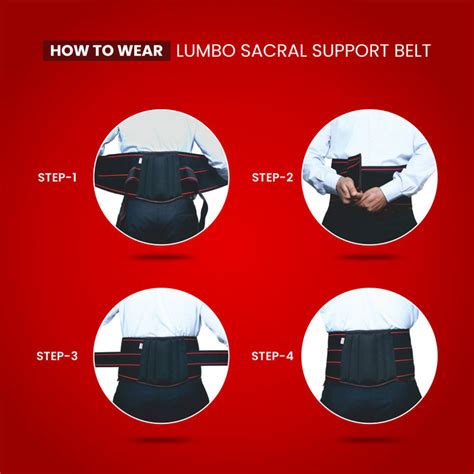 HOW TO WEAR LUMBO SACRAL SUPPORT BELT

STEP-1

STEP-2

STEP-3

STEP-4