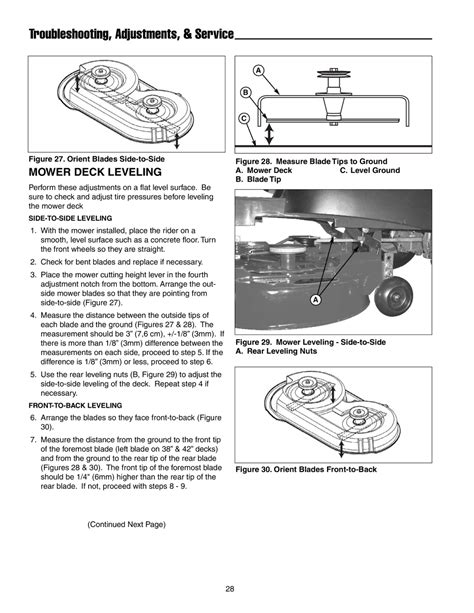 Troubleshooting, Adjustments, & Service

Figure 27. Orient Blades Side-to-Side

MOWER DECK LEVELING

Perform these adjustments on a flat level surface. Be sure to check and adjust tire pressures before leveling the mower deck

SIDE-TO-SIDE LEVELING

1. With the mower installed, place the rider on a smooth, level surface such as a concrete floor. Turn the front wheels so they are straight.

2. Check for bent blades and replace if necessary.

3. Place the mower cutting height lever in the fourth adjustment notch from the bottom. Arrange the outside mower blades so that they are pointing from side-to-side (Figure 27).

4. Measure the distance between the outside tips of each blade and the ground (Figures 27 & 28). The measurement should be 3" (7,6 cm), +/-1/8" (3mm). If there is more than 1/8" (3mm) difference between the measurements on each side, proceed to step 5. If the difference is 1/8" (3mm) or less, proceed to step 6.

5. Use the rear leveling nuts (B, Figure 29) to adjust the side-to-side leveling of the deck. Repeat step 4 if necessary.

FRONT-TO-BACK LEVELING

6. Arrange the blades so they face front-to-back (Figure 30).

7. Measure the distance from the ground to the front tip of the foremost blade (left blade on 38" & 42" decks) and from the ground to the rear tip of the rear blade (Figures 28 & 30). The front tip of the foremost blade should be 1/4" (6mm) higher than the rear tip of the rear blade. If not, proceed with steps 8 - 9.

(Continued Next Page)

A
B
C

Figure 28. Measure Blade Tips to Ground
A. Mower Deck
B. Blade Tip
C. Level Ground

A

Figure 29. Mower Leveling - Side-to-Side
A. Rear Leveling Nuts

Figure 30. Orient Blades Front-to-Back

28