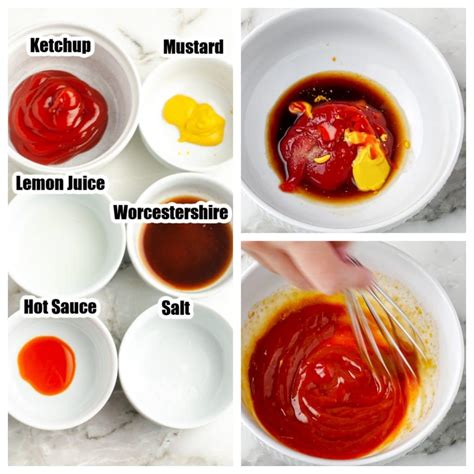 Ketchup

Mustard

Lemon Juice

Worcestershire

Hot Sauce

Salt