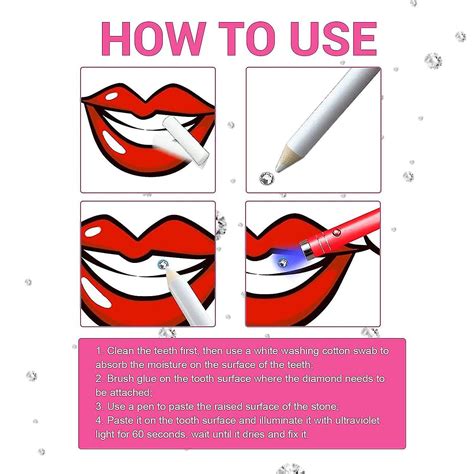 HOW TO USE

1. Clean the teeth first, then use a white washing cotton swab to absorb the moisture on the surface of the teeth.
2. Brush glue on the tooth surface where the diamond needs to be attached.
3. Use a pen to paste the raised surface of the stone.
4. Paste it on the tooth surface and illuminate it with ultraviolet light for 60 seconds, wait until it dries and fix it.