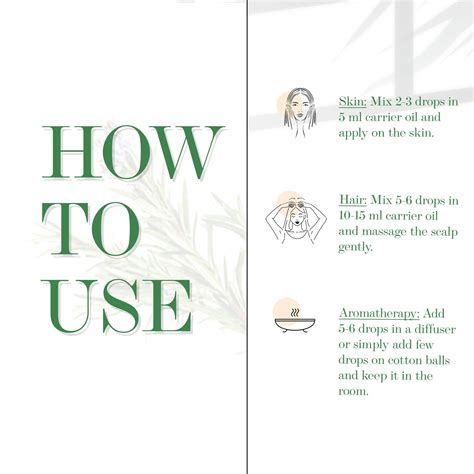 HOW TO USE

Skin: Mix 2-3 drops in 5 ml carrier oil and apply on the skin.

Hair: Mix 5-6 drops in 10-15 ml carrier oil and massage the scalp gently.

Aromatherapy: Add 5-6 drops in a diffuser or simply add few drops on cotton balls and keep it in the room.