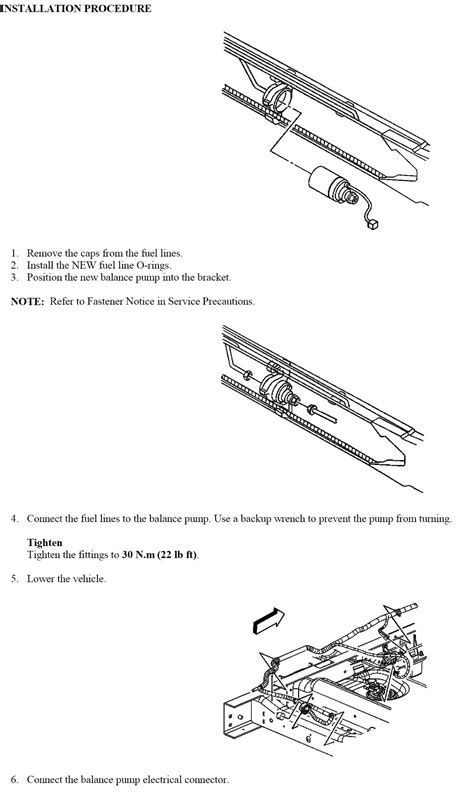 INSTALLATION PROCEDURE

1. Remove the caps from the fuel lines.
2. Install the NEW fuel line O-rings.
3. Position the new balance pump into the bracket.

NOTE: Refer to Fastener Notice in Service Precautions.

4. Connect the fuel lines to the balance pump. Use a backup wrench to prevent the pump from turning.

Tighten
Tighten the fittings to 30 N.m (22 lb ft).

5. Lower the vehicle.

6. Connect the balance pump electrical connector.