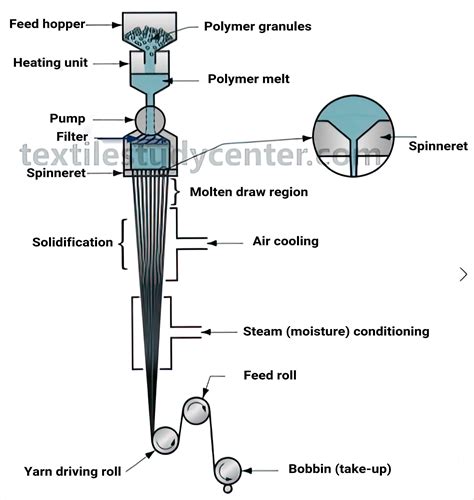 Feed hopper
Polymer granules
Heating unit
Polymer melt
Pump
Filter
textilestudycenter.com
Spinneret
Spinneret
Molten draw region
Solidification
Air cooling
Steam (moisture) conditioning
Feed roll
Yarn driving roll
Bobbin (take-up)