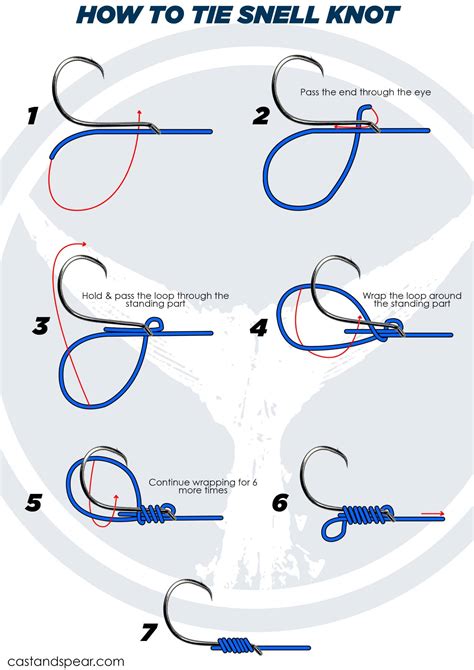 HOW TO TIE SNELL KNOT

1

2

Pass the end through the eye

3

Hold & pass the loop through the standing part

4

Wrap the loop around the standing part

5

Continue wrapping for 6 more times

6

7

castandspear.com