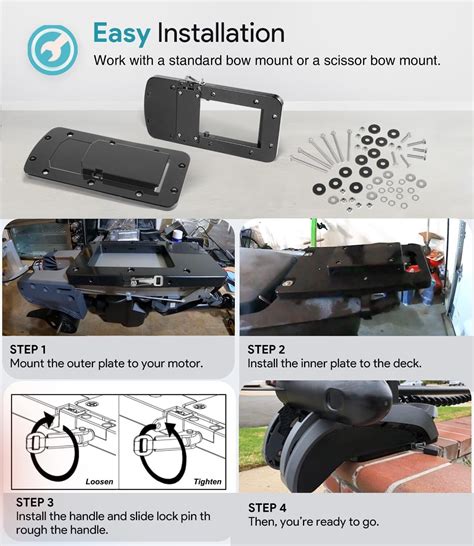 Easy Installation
Work with a standard bow mount or a scissor bow mount.

STEP 1
Mount the outer plate to your motor.

STEP 2
Install the inner plate to the deck.

Loosen

Tighten

STEP 3
Install the handle and slide lock pin th rough the handle.

STEP 4
Then, you're ready to go.