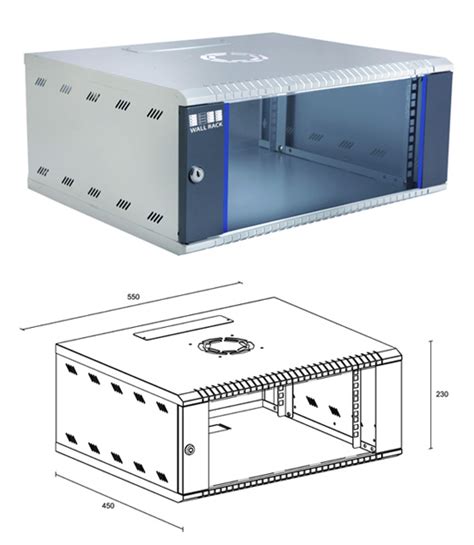 WALL RACK

550

230

450