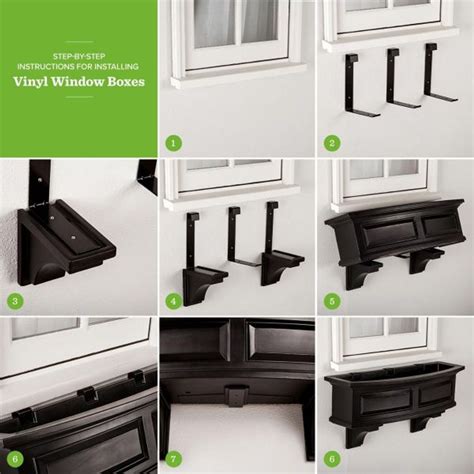 STEP-BY-STEP INSTRUCTIONS FOR INSTALLING

Vinyl Window Boxes

1

2

3

4

5

6

7

6