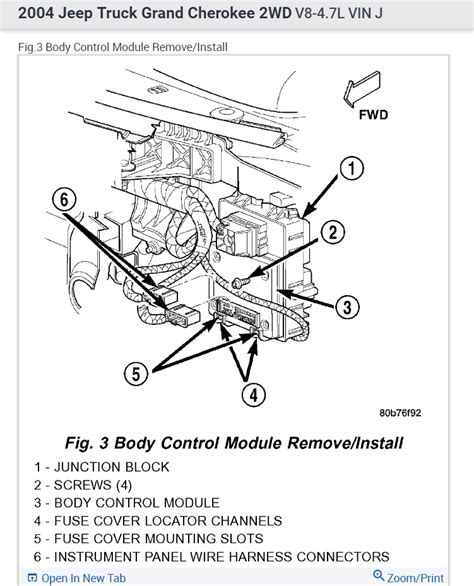 2004 Jeep Truck Grand Cherokee 2WD V8-4.7L VIN J

Fig.3 Body Control Module Remove/Install

FWD

1

2

3

4

5

6

80b76f92

Fig. 3 Body Control Module Remove/Install

1 - JUNCTION BLOCK
2 - SCREWS (4)
3 - BODY CONTROL MODULE
4 - FUSE COVER LOCATOR CHANNELS
5 - FUSE COVER MOUNTING SLOTS
6 - INSTRUMENT PANEL WIRE HARNESS CONNECTORS

Open In New Tab

Zoom/Print