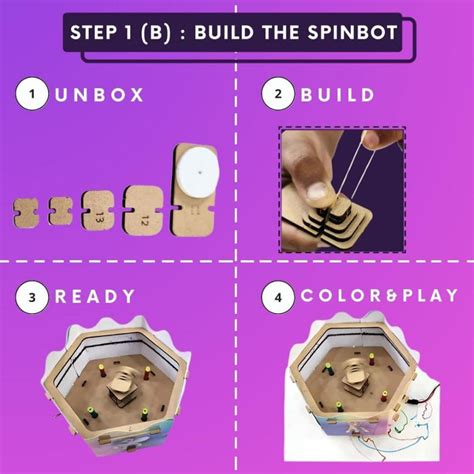 STEP 1 (B) : BUILD THE SPINBOT

1 UNBOX

13

12

11

2 BUILD

3 READY

4 COLOR&PLAY