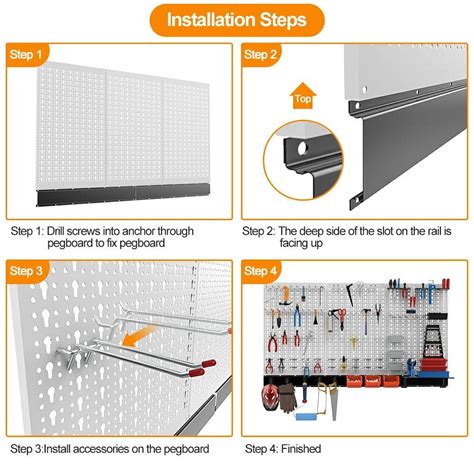 Installation Steps

Step 1

Step 1: Drill screws into anchor through pegboard to fix pegboard

Step 2

Top

Step 2: The deep side of the slot on the rail is facing up

Step 3

Step 3:Install accessories on the pegboard

Step 4

Step 4: Finished