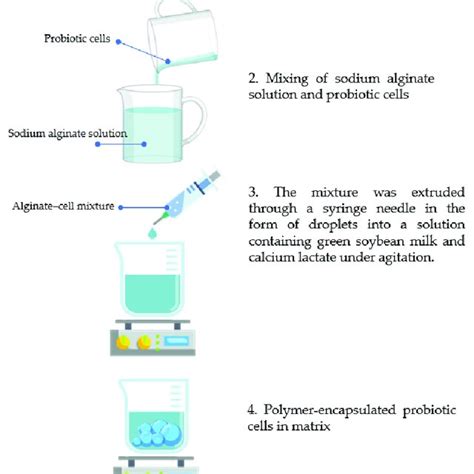 Probiotic cells

2. Mixing of sodium alginate solution and probiotic cells

Sodium alginate solution

Alginate–cell mixture

3. The mixture was extruded through a syringe needle in the form of droplets into a solution containing green soybean milk and calcium lactate under agitation.

4. Polymer-encapsulated probiotic cells in matrix