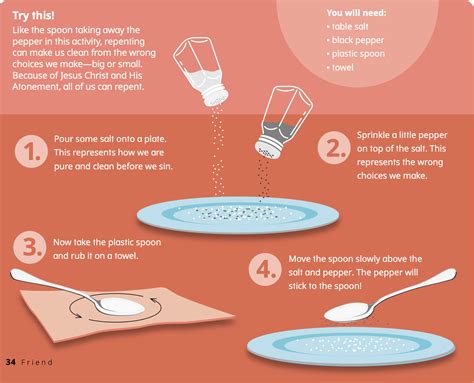 Try this!
Like the spoon taking away the pepper in this activity, repenting can make us clean from the wrong choices we make—big or small. Because of Jesus Christ and His Atonement, all of us can repent.

You will need:
• table salt
• black pepper
• plastic spoon
• towel

1. Pour some salt onto a plate. This represents how we are pure and clean before we sin.

2. Sprinkle a little pepper on top of the salt. This represents the wrong choices we make.

3. Now take the plastic spoon and rub it on a towel.

4. Move the spoon slowly above the salt and pepper. The pepper will stick to the spoon!

34 Friend