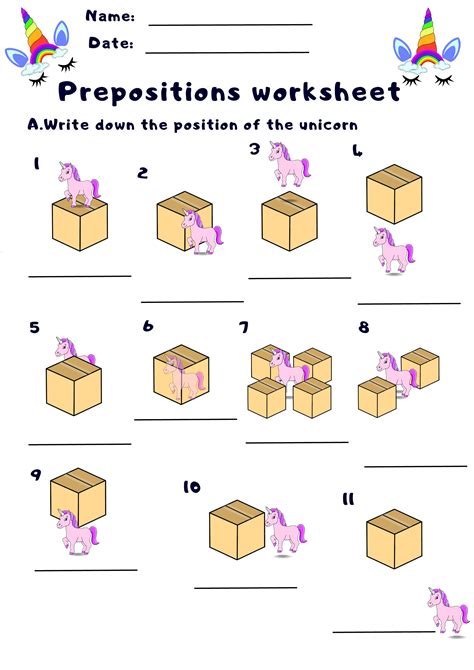 Name:

Date:

Prepositions worksheet

A.Write down the position of the unicorn

1

2

3

4

5

6

7

8

9

10

11