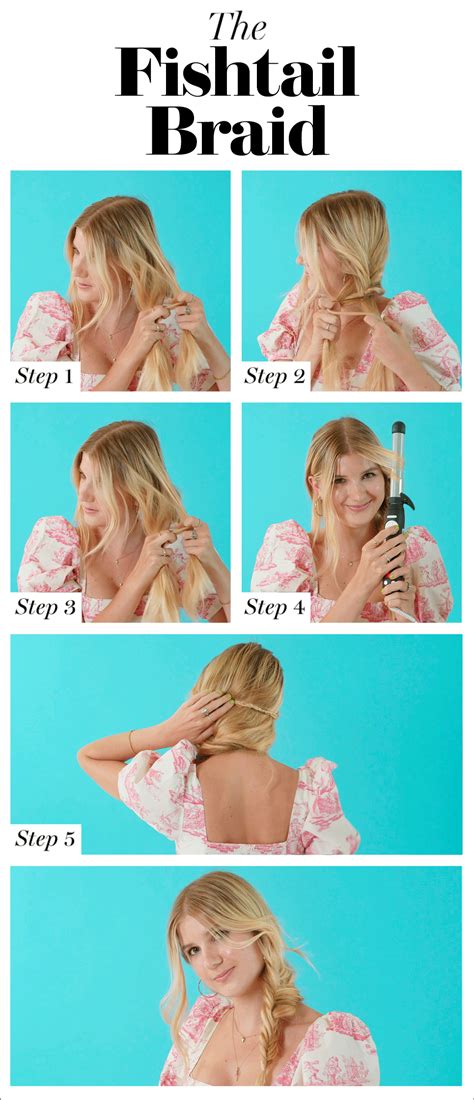 The Fishtail Braid

Step 1

Step 2

Step 3

Step 4

Step 5