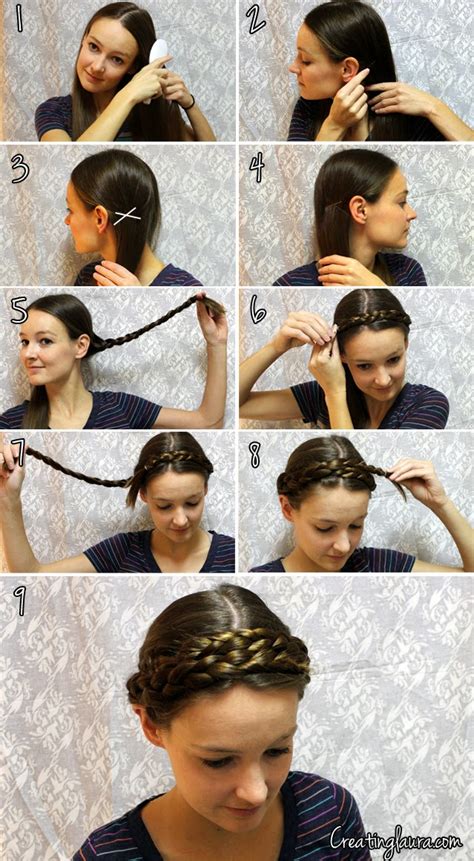 1
2
3
4
5
6
7
8
9
Creatinglaura.com