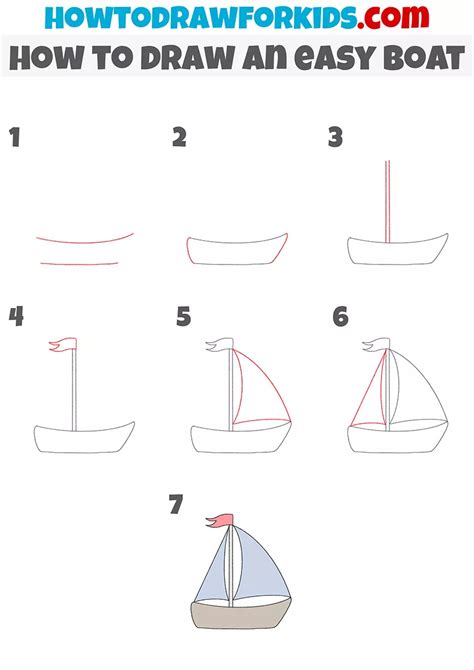 HOWTODRAWFORKIDS.com
HOW TO DRAW AN EASY BOAT

1

2

3

4

5

6

7