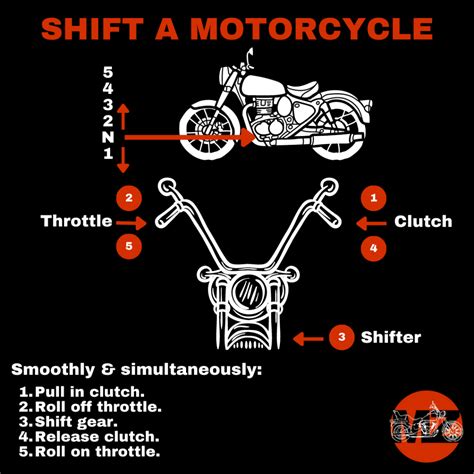 SHIFT A MOTORCYCLE

5
4
3
2
N
1

2
Throttle
5

1
Clutch
4

3 Shifter

Smoothly & simultaneously:
1. Pull in clutch.
2. Roll off throttle.
3. Shift gear.
4. Release clutch.
5. Roll on throttle.