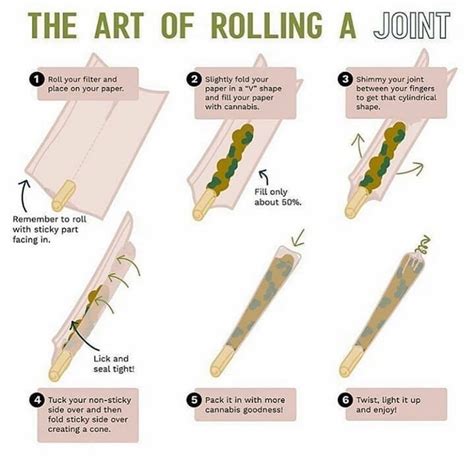 THE ART OF ROLLING A JOINT

1 Roll your filter and place on your paper.

Remember to roll with sticky part facing in.

2 Slightly fold your paper in a "V" shape and fill your paper with cannabis.

Fill only about 50%.

3 Shimmy your joint between your fingers to get that cylindrical shape.

Lick and seal tight!

4 Tuck your non-sticky side over and then fold sticky side over creating a cone.

5 Pack it in with more cannabis goodness!

6 Twist, light it up and enjoy!