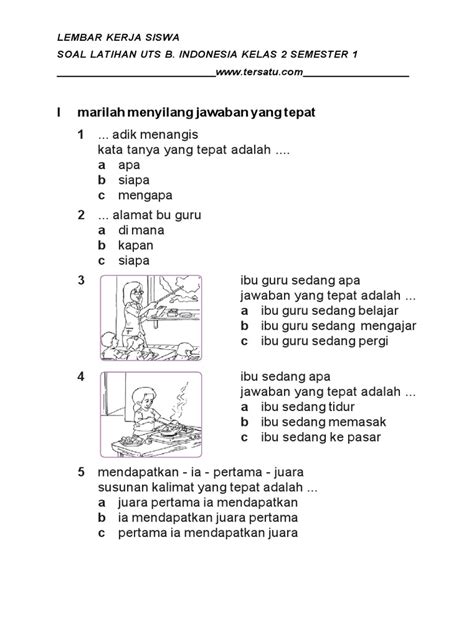 LEMBAR KERJA SISWA
SOAL LATIHAN UTS B. INDONESIA KELAS 2 SEMESTER 1
www.tersatu.com

I marilah menyilang jawaban yang tepat

1 ... adik menangis
kata tanya yang tepat adalah ....
a apa
b siapa
c mengapa

2 ... alamat bu guru
a di mana
b kapan
c siapa

3 ibu guru sedang apa
jawaban yang tepat adalah ...
a ibu guru sedang belajar
b ibu guru sedang mengajar
c ibu guru sedang pergi

4 ibu sedang apa
jawaban yang tepat adalah ...
a ibu sedang tidur
b ibu sedang memasak
c ibu sedang ke pasar

5 mendapatkan - ia - pertama - juara
susunan kalimat yang tepat adalah ...
a juara pertama ia mendapatkan
b ia mendapatkan juara pertama
c pertama ia mendapatkan juara