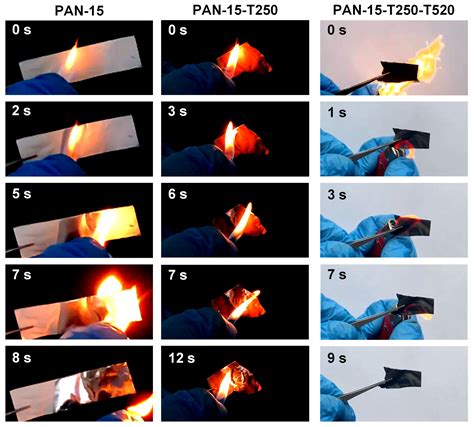 PAN-15

0 s

2 s

5 s

7 s

8 s

PAN-15-T250

0 s

3 s

6 s

7 s

12 s

PAN-15-T250-T520

0 s

1 s

3 s

7 s

9 s