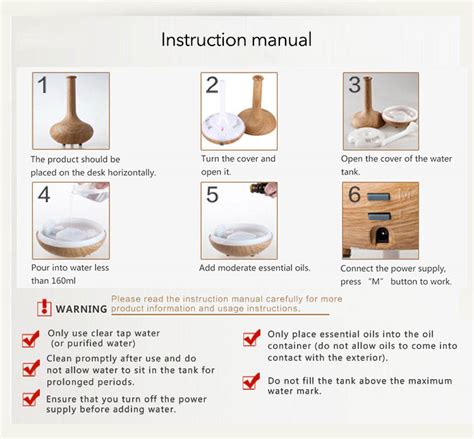 Instruction manual

1

The product should be placed on the desk horizontally.

2

Turn the cover and open it.

3

Open the cover of the water tank.

4

Pour into water less than 160ml

5

Add moderate essential oils.

6

M

Connect the power supply, press "M" button to work.

WARNING

Please read the instruction manual carefully for more product information and usage instructions.

Only use clear tap water (or purified water)

Clean promptly after use and do not allow water to sit in the tank for prolonged periods.

Ensure that you turn off the power supply before adding water.

Only place essential oils into the oil container (do not allow oils to come into contact with the exterior).

Do not fill the tank above the maximum water mark.