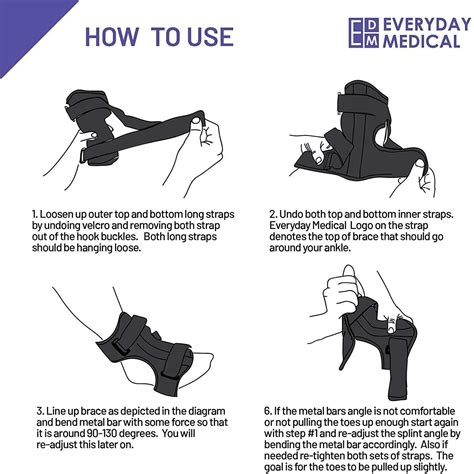 HOW TO USE

EDM EVERYDAY MEDICAL

1. Loosen up outer top and bottom long straps by undoing velcro and removing both strap out of the hook buckles. Both long straps should be hanging loose.

2. Undo both top and bottom inner straps. Everyday Medical Logo on the strap denotes the top of brace that should go around your ankle.

3. Line up brace as depicted in the diagram and bend metal bar with some force so that it is around 90-130 degrees. You will re-adjust this later on.

6. If the metal bars angle is not comfortable or not pulling the toes up enough start again with step #1 and re-adjust the splint angle by bending the metal bar accordingly. Also if needed re-tighten both sets of straps. The goal is for the toes to be pulled up slightly.