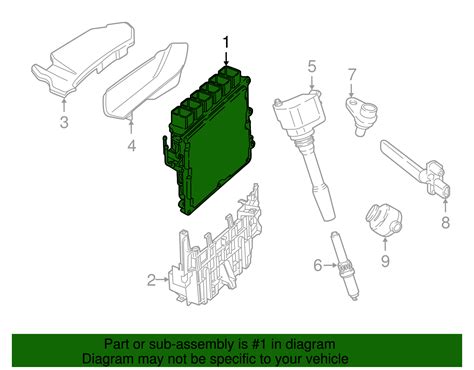 1
3
4
5
7
8
9
6
2

Part or sub-assembly is #1 in diagram
Diagram may not be specific to your vehicle