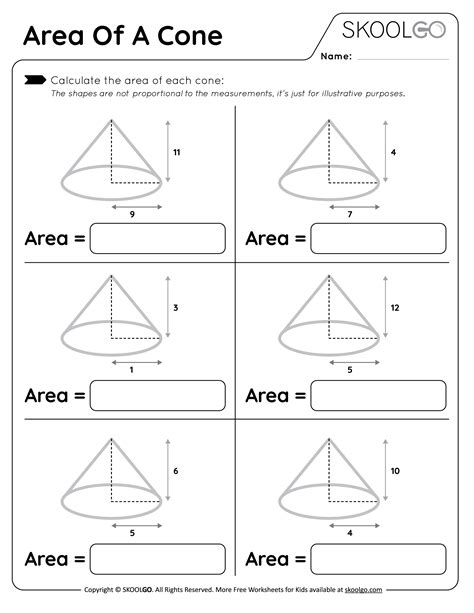 Area Of A Cone

SKOOLGO

Name:

Calculate the area of each cone:

The shapes are not proportional to the measurements, it's just for illustrative purposes.

11

9

Area =

4

7

Area =

3

1

Area =

12

5

Area =

6

5

Area =

10

4

Area =

Copyright © SKOOLGO. All Rights Reserved. More Free Worksheets for Kids available at skoolgo.com