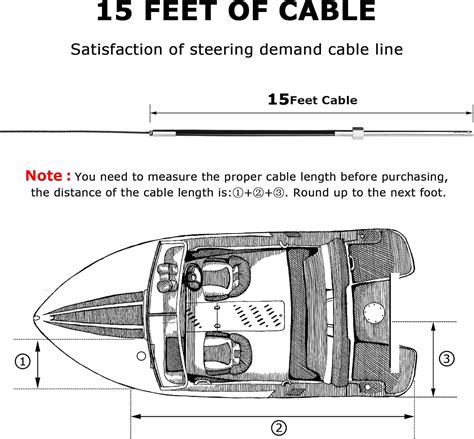 15 FEET OF CABLE

Satisfaction of steering demand cable line

15Feet Cable

Note : You need to measure the proper cable length before purchasing, the distance of the cable length is:①+②+③. Round up to the next foot.

①

③

②